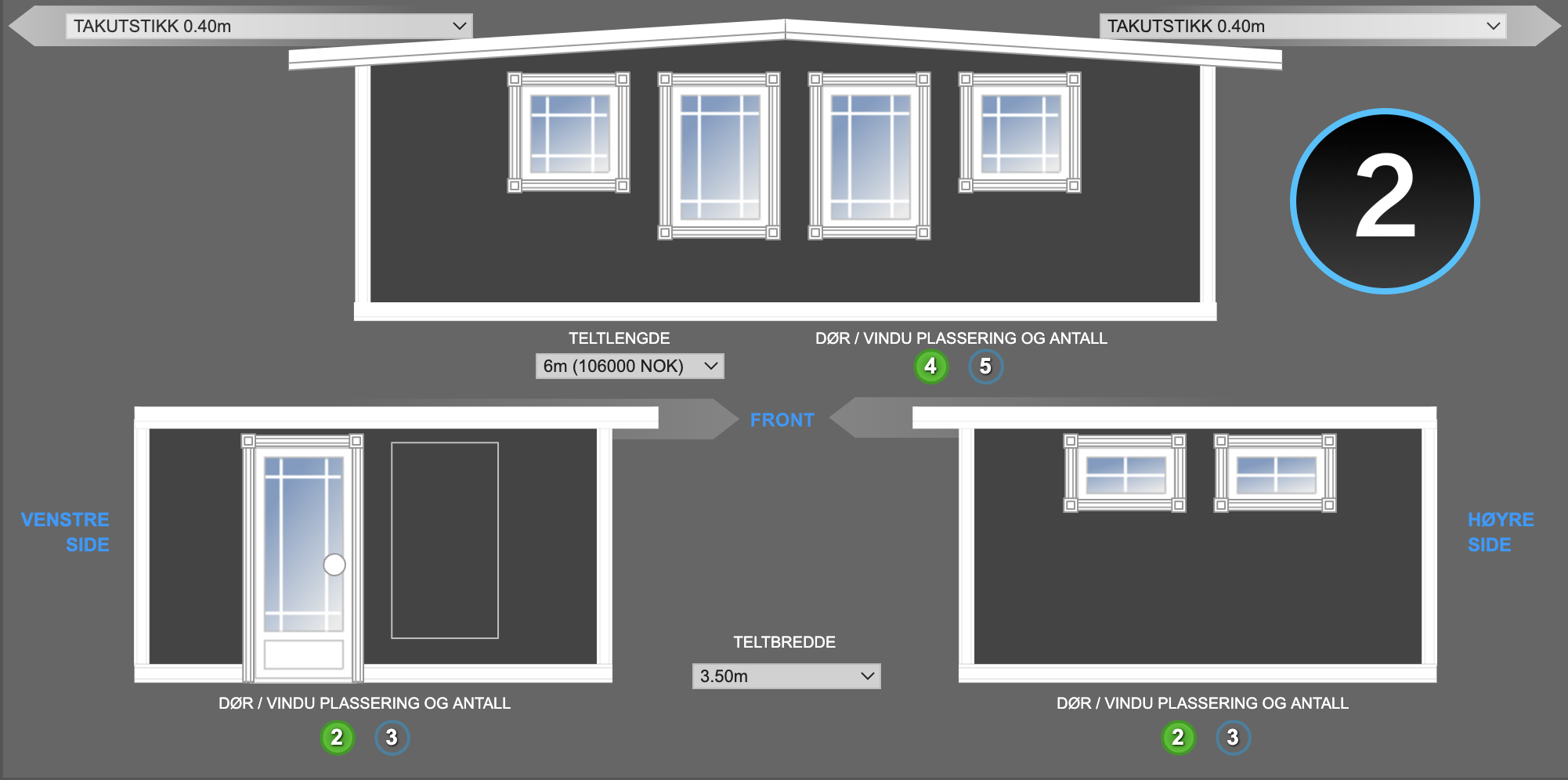 TAKUTSTIKK 0.40m

TAKUTSTIKK 0.40m

2

TELTLENGDE

6m (106000 NOK)

DØR / VINDU PLASSERING OG ANTALL

4 5

FRONT

VENSTRE SIDE

HØYRE SIDE

TELTBREDDE

3.50m

DØR / VINDU PLASSERING OG ANTALL

2 3

DØR / VINDU PLASSERING OG ANTALL

2 3